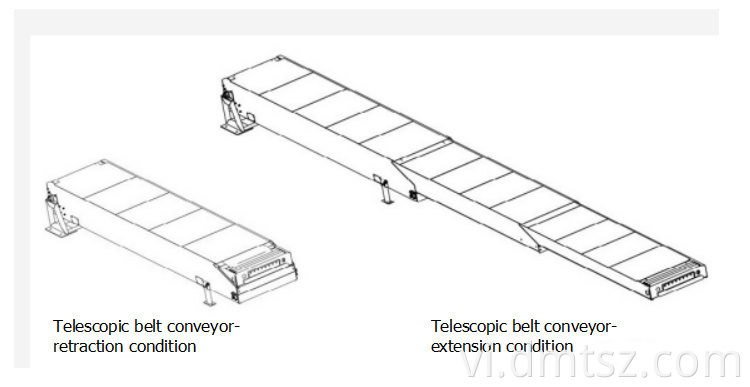 Telescopic belt conveyor-retraction condition

Telescopic belt conveyor-extension condition

vi.dmtsz.com